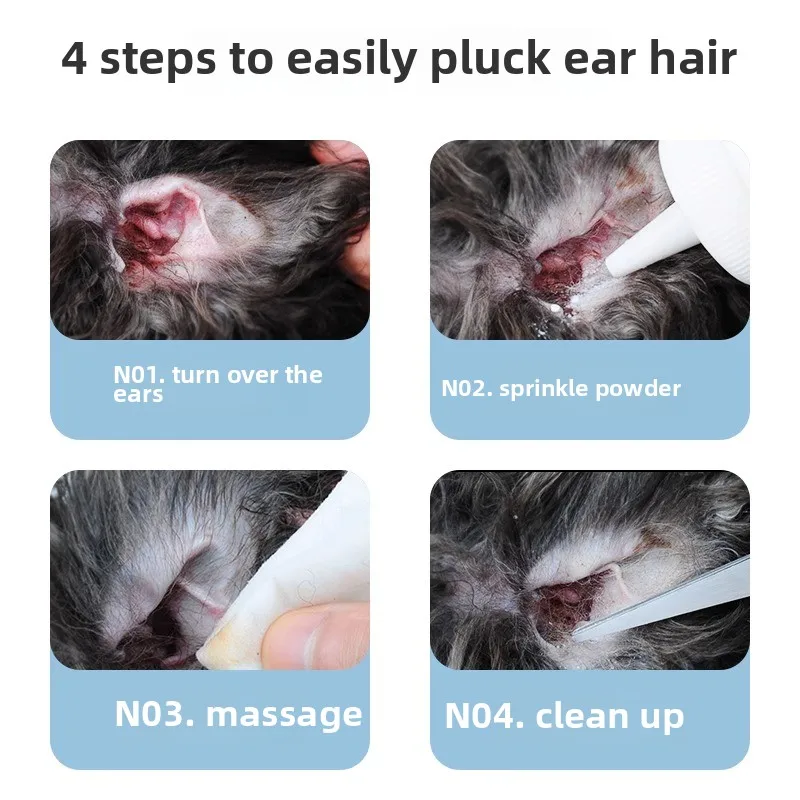 4 steps to easily pluck ear hair

N01. turn over the ears

N02. sprinkle powder

N03. massage

N04. clean up