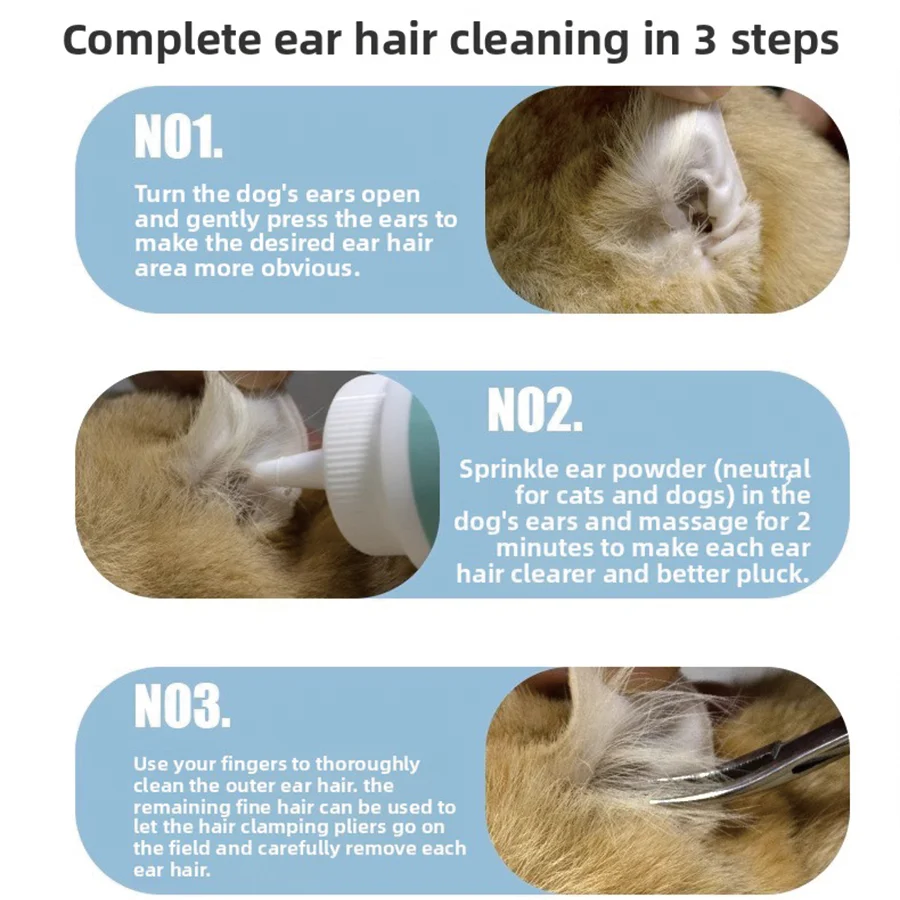 Complete ear hair cleaning in 3 steps

NO1.

Turn the dog's ears open and gently press the ears to make the desired ear hair area more obvious.

NO2.

Sprinkle ear powder (neutral for cats and dogs) in the dog's ears and massage for 2 minutes to make each ear hair clearer and better pluck.

NO3.

Use your fingers to thoroughly clean the outer ear hair. the remaining fine hair can be used to let the hair clamping pliers go on the field and carefully remove each ear hair.